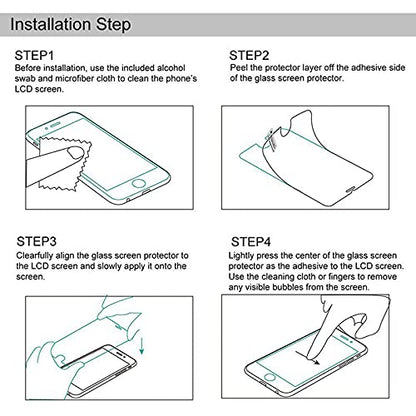 Installation Step

STEP1
Before installation, use the included alcohol swab and microfiber cloth to clean the phone's LCD screen.

STEP2
Peel the protector layer off the adhesive side of the glass screen protector.

STEP3
Clearfully align the glass screen protector to the LCD screen and slowly apply it onto the screen.

STEP4
Lightly press the center of the glass screen protector as the adhesive to the LCD screen. Use the cleaning cloth or fingers to remove any visible bubbles from the screen.